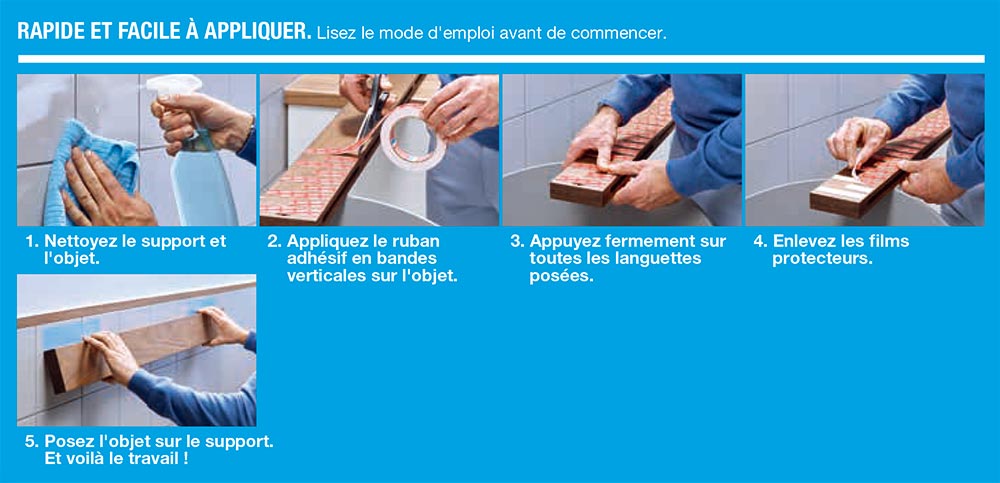 RAPIDE ET FACILE À APPLIQUER. Lisez le mode d'emploi avant de commencer.

1. Nettoyez le support et l'objet.

2. Appliquez le ruban adhésif en bandes verticales sur l'objet.

3. Appuyez fermement sur toutes les languettes posées.

4. Enlevez les films protecteurs.

5. Posez l'objet sur le support. Et voilà le travail !