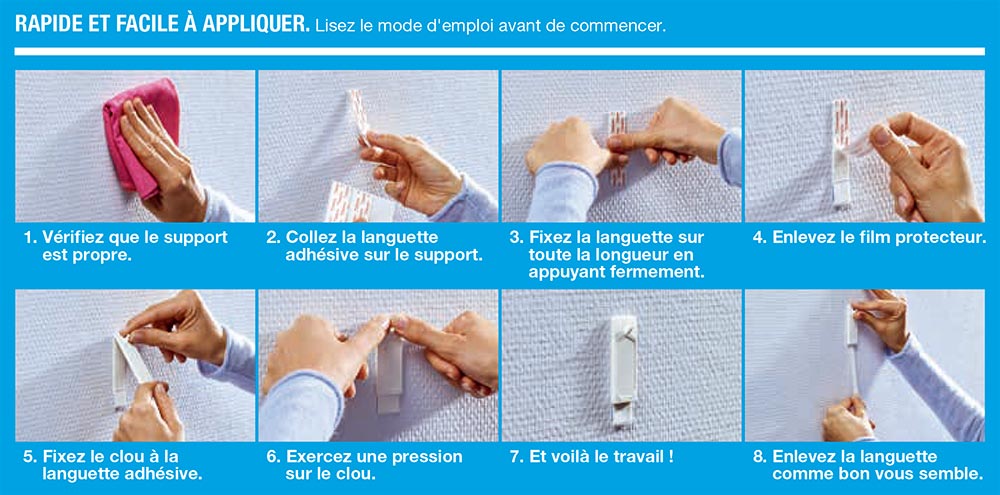 RAPIDE ET FACILE À APPLIQUER. Lisez le mode d'emploi avant de commencer.

1. Vérifiez que le support est propre.

2. Collez la languette adhésive sur le support.

3. Fixez la languette sur toute la longueur en appuyant fermement.

4. Enlevez le film protecteur.

5. Fixez le clou à la languette adhésive.

6. Exercez une pression sur le clou.

7. Et voilà le travail !

8. Enlevez la languette comme bon vous semble.