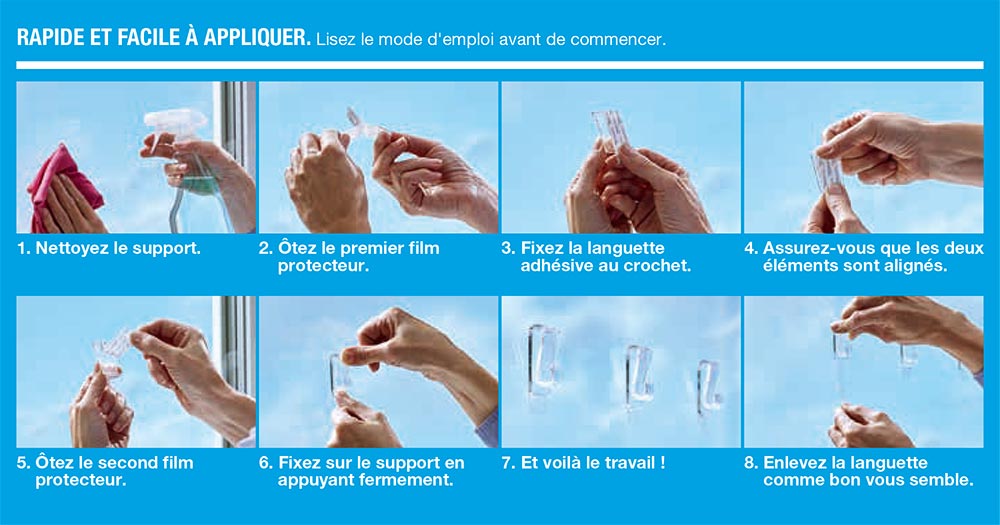 RAPIDE ET FACILE À APPLIQUER. Lisez le mode d'emploi avant de commencer.

1. Nettoyez le support.

2. Ôtez le premier film protecteur.

3. Fixez la languette adhésive au crochet.

4. Assurez-vous que les deux éléments sont alignés.

5. Ôtez le second film protecteur.

6. Fixez sur le support en appuyant fermement.

7. Et voilà le travail !

8. Enlevez la languette comme bon vous semble.